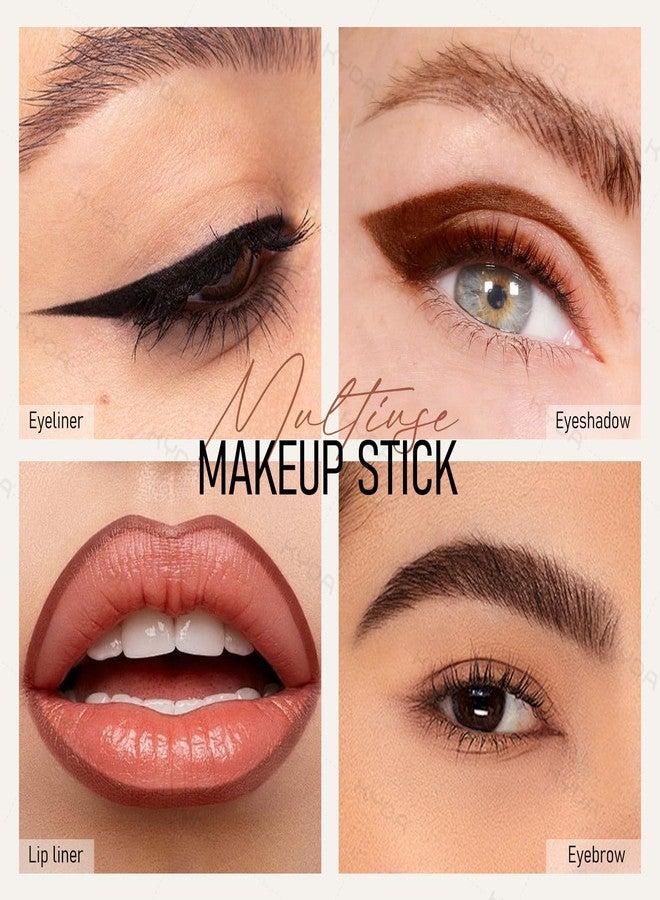 Eyeliner

Eyeshadow

Multiuse
MAKEUP STICK

Lip liner

Eyebrow